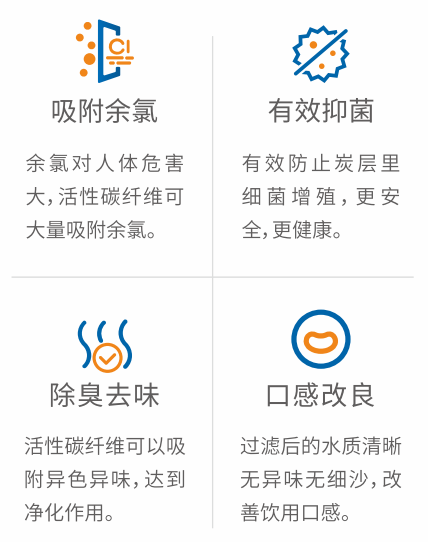 Cl

吸附余氯

余氯对人体危害大,活性碳纤维可大量吸附余氯。

有效抑菌

有效防止炭层里细菌增殖,更安全,更健康。

除臭去味

活性碳纤维可以吸附异色异味,达到净化作用。

口感改良

过滤后的水质清晰无异味无细沙,改善饮用口感。